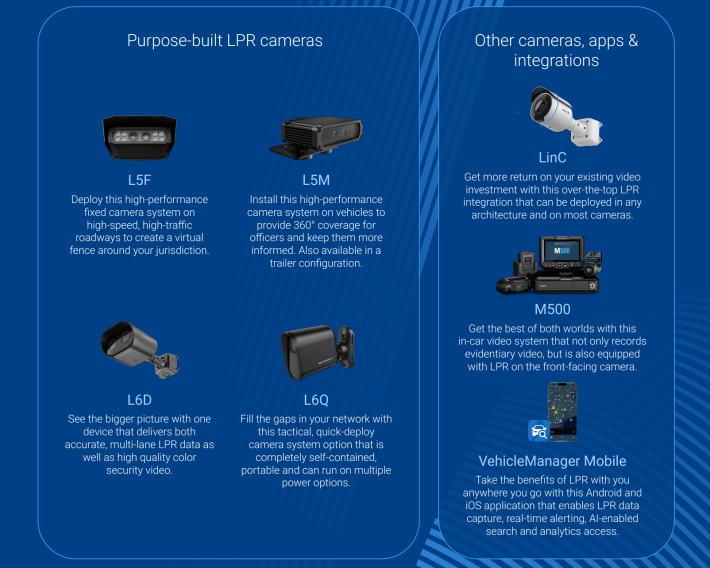 Purpose-built LPR cameras

L5F

Deploy this high-performance fixed camera system on high-speed, high-traffic roadways to create a virtual fence around your jurisdiction.

L5M

Install this high-performance camera system on vehicles to provide 360° coverage for officers and keep them more informed. Also available in a trailer configuration.

L6D

See the bigger picture with one device that delivers both accurate, multi-lane LPR data as well as high quality color security video.

L6Q

Fill the gaps in your network with this tactical, quick-deploy camera system option that is completely self-contained, portable and can run on multiple power options.

Other cameras, apps & integrations

LinC

Get more return on your existing video investment with this over-the-top LPR integration that can be deployed in any architecture and on most cameras.

M500

M500

Get the best of both worlds with this in-car video system that not only records evidentiary video, but is also equipped with LPR on the front-facing camera.

VehicleManager Mobile

Take the benefits of LPR with you anywhere you go with this Android and iOS application that enables LPR data capture, real-time alerting, AI-enabled search and analytics access.